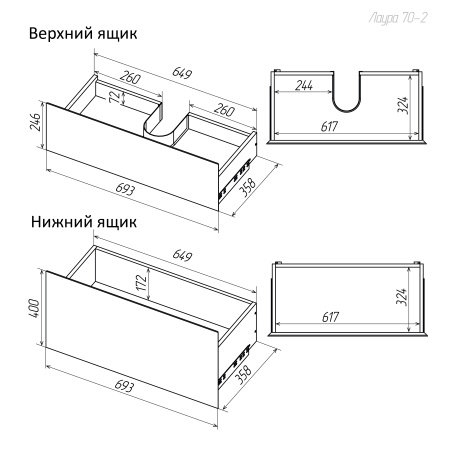 Лаура 70-2

Верхний ящик

649
260
72
260
246
693
358
244
324
617

Нижний ящик

649
172
400
693
358
324
617