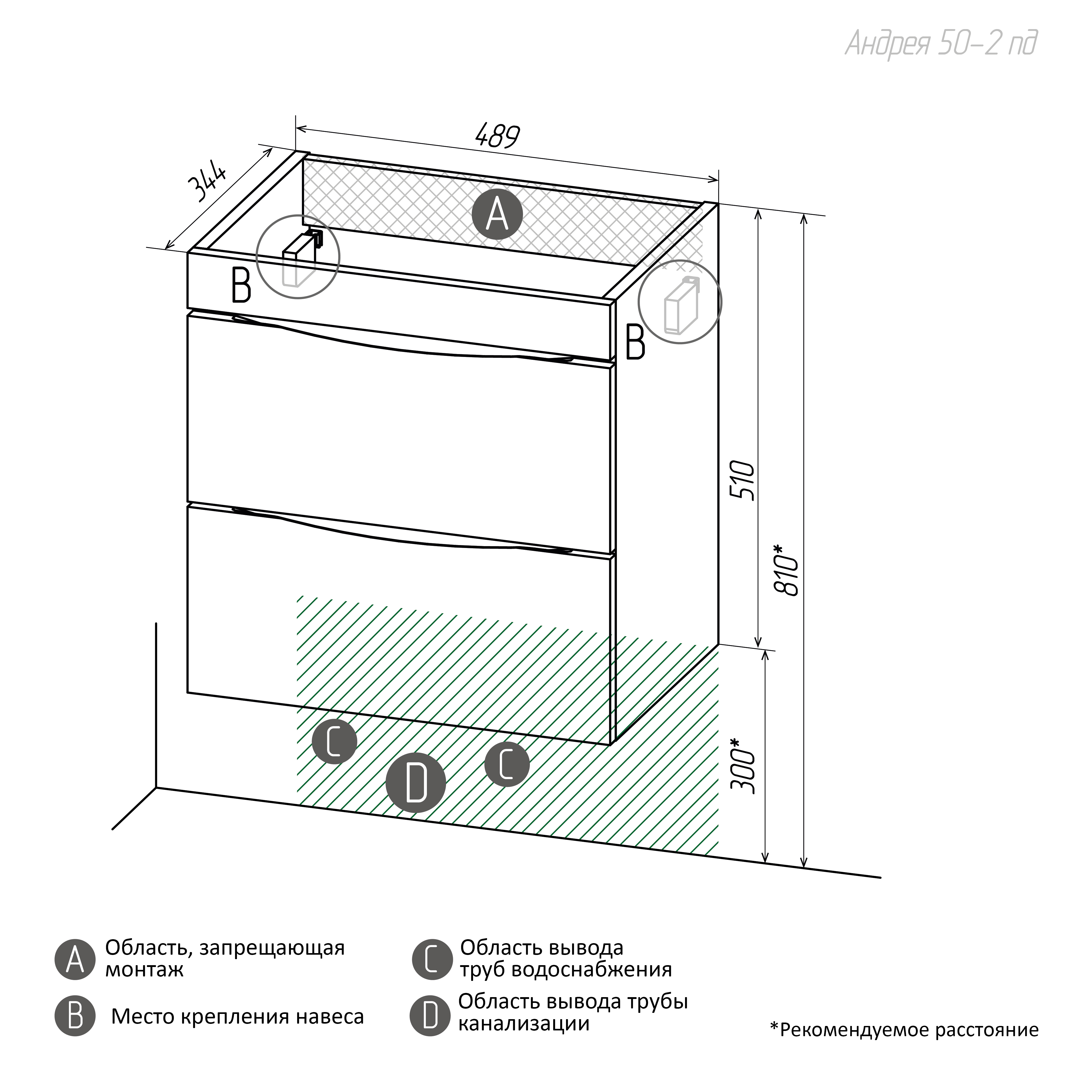 Андрея 50-2 пд

489

344

A

B

B

510

810*

300*

C

D

C

A Область, запрещающая монтаж

B Место крепления навеса

C Область вывода труб водоснабжения

D Область вывода трубы канализации

*Рекомендуемое расстояние