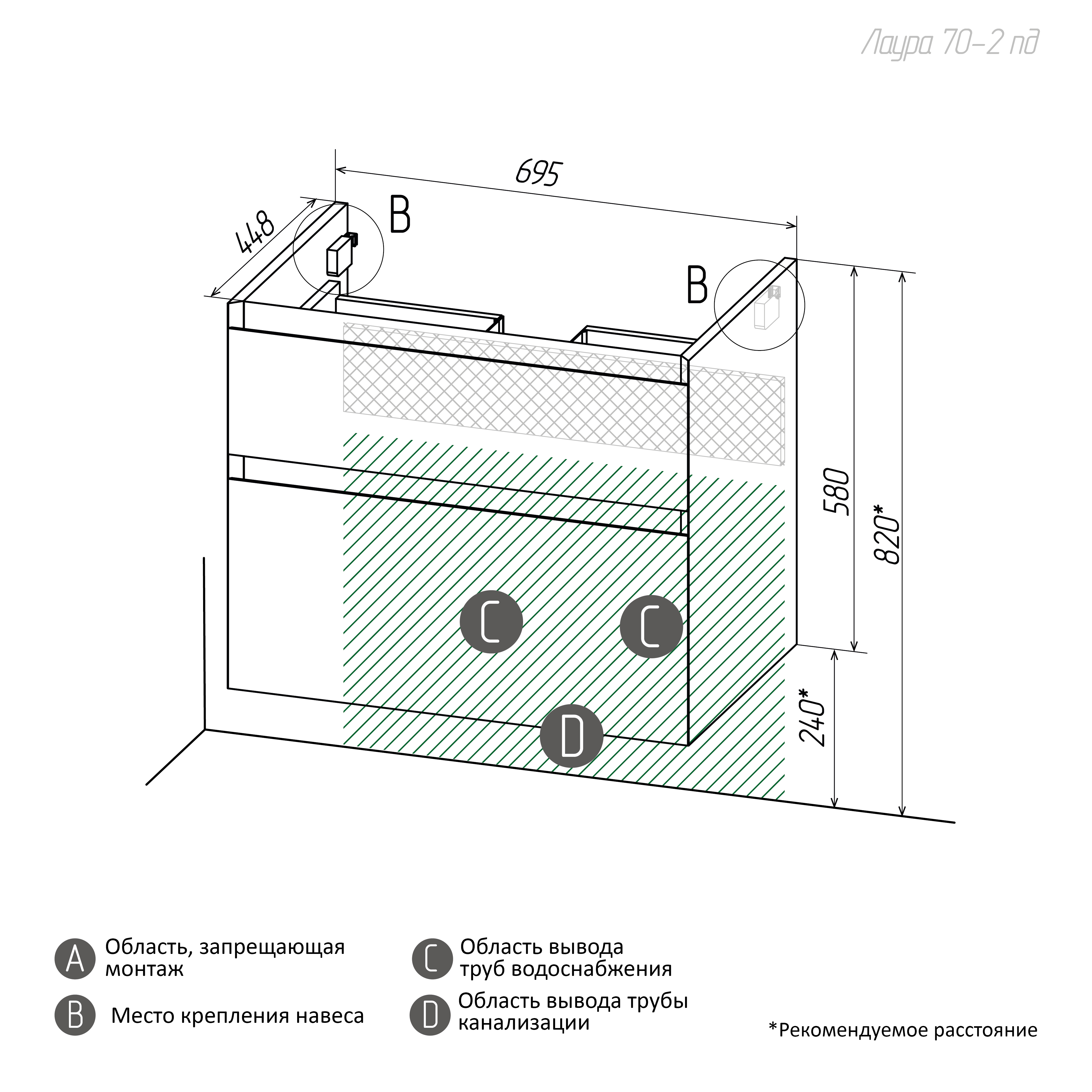 Лаура 70-2 пд

695

448

B

B

580

820*

240*

C

C

D

A Область, запрещающая монтаж

B Место крепления навеса

C Область вывода труб водоснабжения

D Область вывода трубы канализации

*Рекомендуемое расстояние